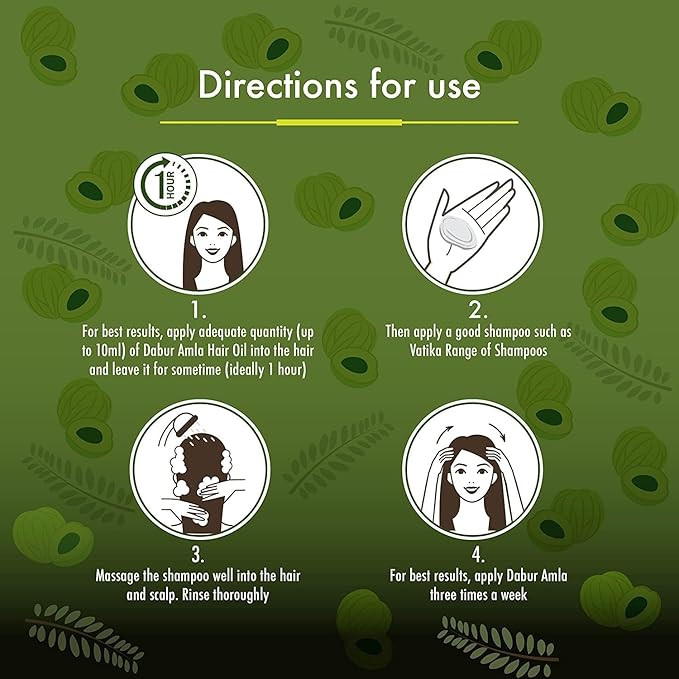 Directions for use

1 HOUR

1.
For best results, apply adequate quantity (up to 10ml) of Dabur Amla Hair Oil into the hair and leave it for sometime (ideally 1 hour)

2.
Then apply a good shampoo such as Vatika Range of Shampoos

3.
Massage the shampoo well into the hair and scalp. Rinse thoroughly

4.
For best results, apply Dabur Amla three times a week