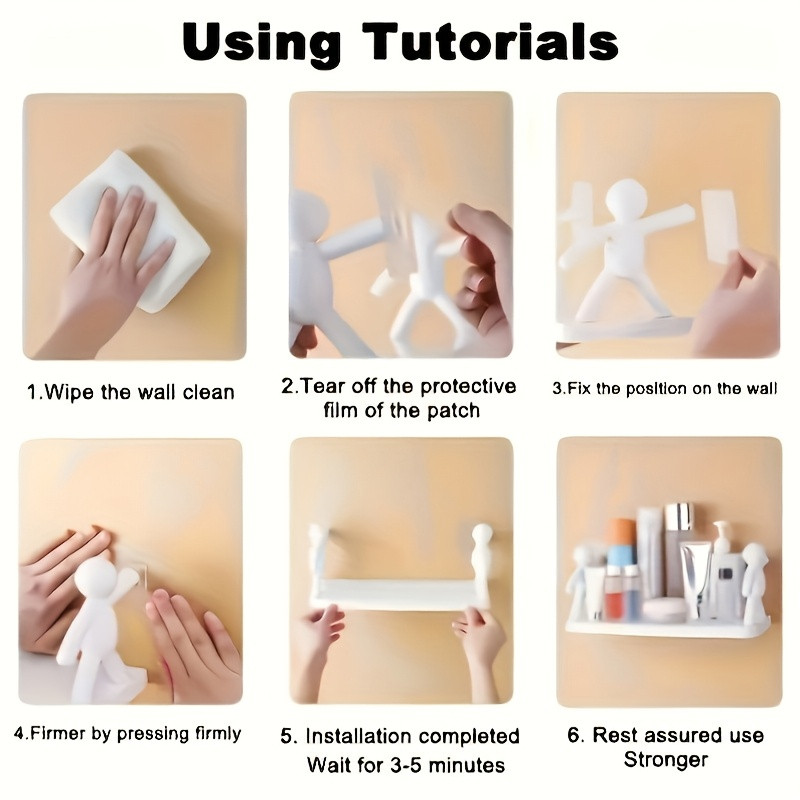 Using Tutorials

1.Wipe the wall clean

2.Tear off the protective film of the patch

3.Fix the position on the wall

4.Firmer by pressing firmly

5. Installation completed Wait for 3-5 minutes

6. Rest assured use Stronger